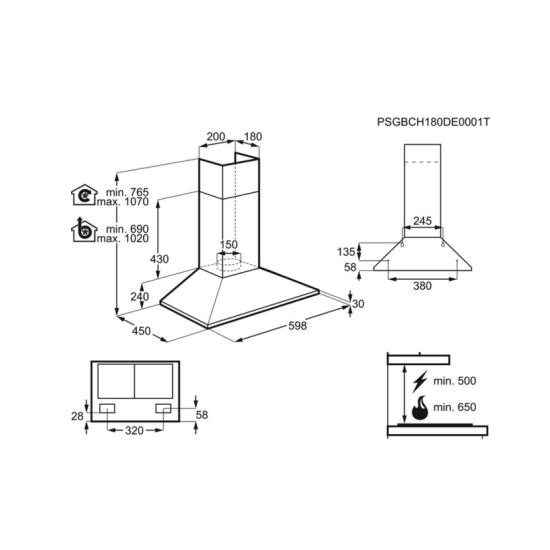 PSGBCH180DE0001T

200
180
min. 765
max. 1070
min. 690
max. 1020
430
150
240
450
598
30

245
135
58
380

28
320
58

min. 500
min. 650