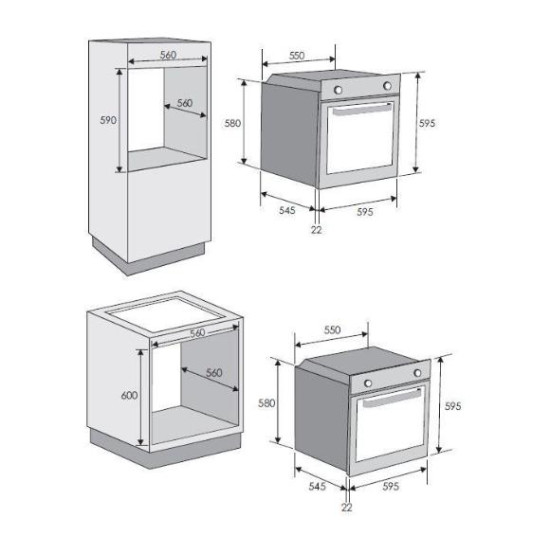 560
590
560
550
580
595
545
595
22
560
600
560
550
580
595
545
595
22