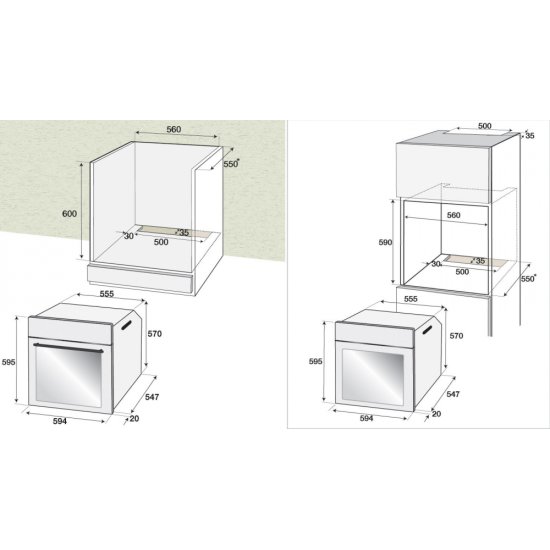 560
550*
600
30
35
500
555
570
595
547
594
20

500
35
560
590
30
35
500
550*
555
570
595
547
594
20