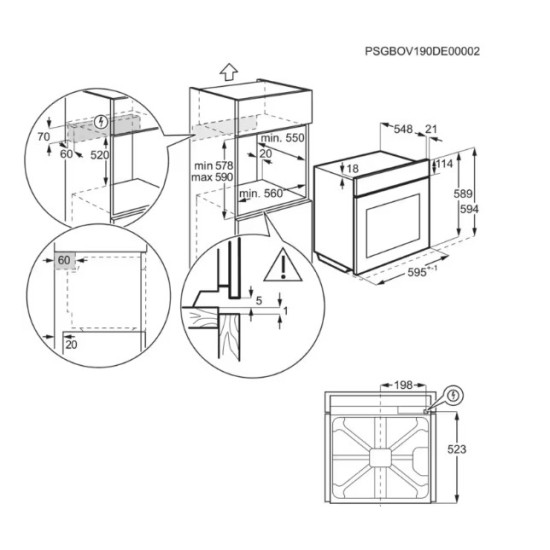 PSGBOV190DE00002

70
60
520

min 578
max 590
min. 550
20
min. 560

548
21
18
114
589
594
595$^{+-1}$

60
20

5
1

198
523