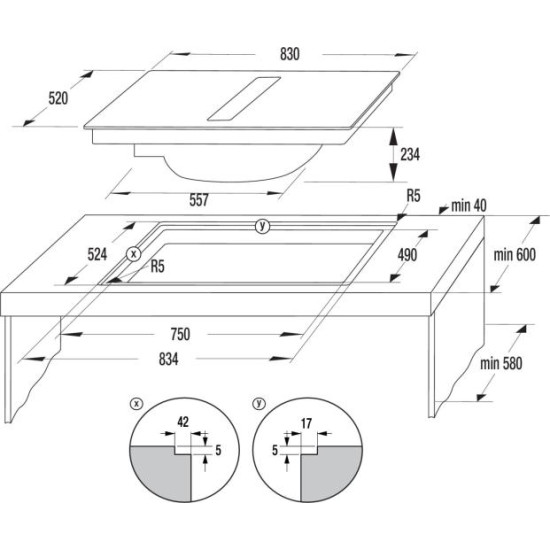 830
520
234
557
R5
min 40
y
524
x
R5
490
min 600
750
834
min 580
x
42
5
y
17
5