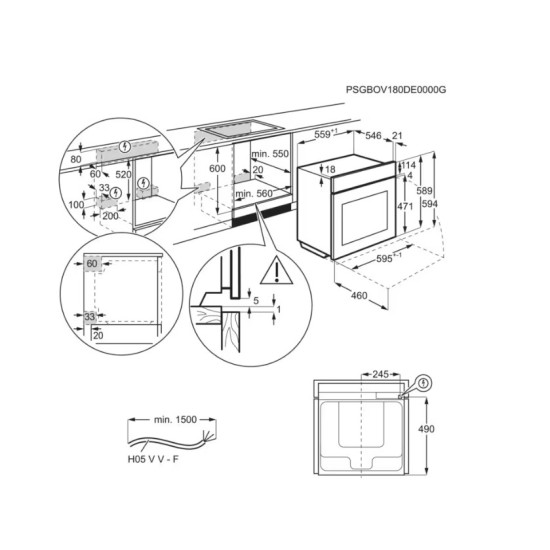 PSGBOV180DE0000G

80
60
520
33
100
200

600
min. 550
20
min. 560

$559^{+1}$
546
21
18
114
4
589
594
471
$595^{+-1}$
460

60
33
20

5
1

245
490

min. 1500
H05 V V - F