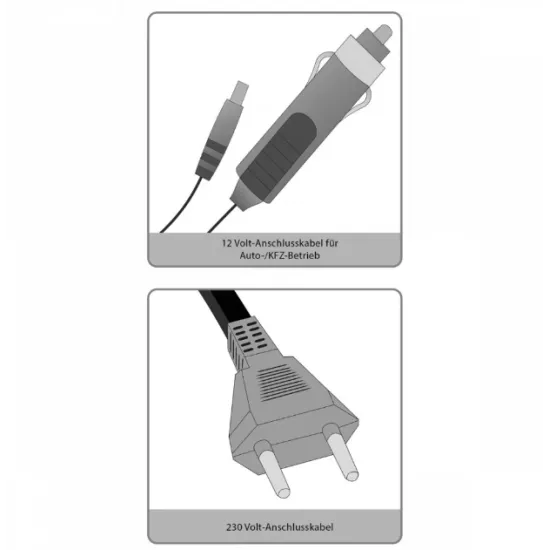 12 Volt-Anschlusskabel für Auto-/KFZ-Betrieb

230 Volt-Anschlusskabel