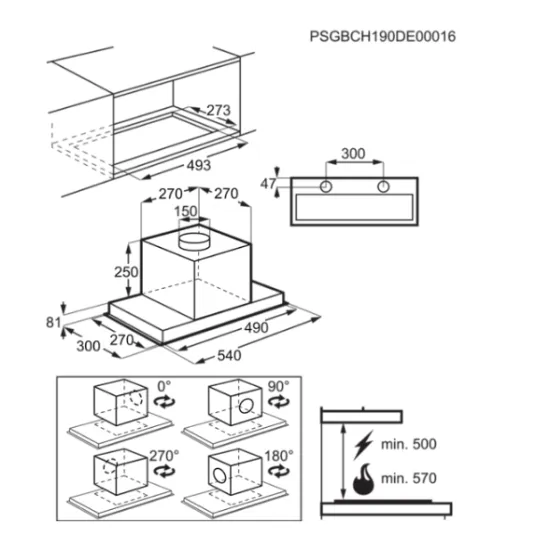 PSGBCH190DE00016

273

493

300

47

270

270

150

250

81

300

270

490

540

0°

90°

270°

180°

min. 500

min. 570