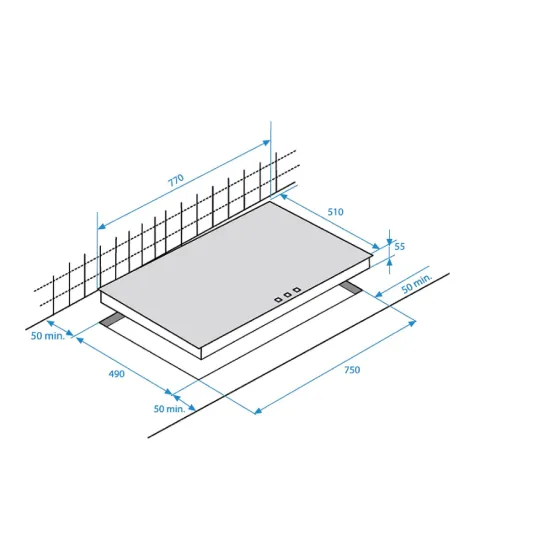 770

510

55

50 min.

50 min.

490

750

50 min.