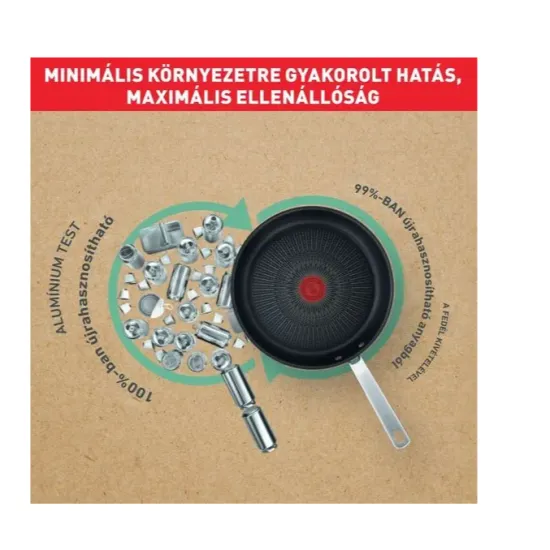 MINIMÁLIS KÖRNYEZETRE GYAKOROLT HATÁS, MAXIMÁLIS ELLENÁLLÓSÁG

ALUMÍNIUM TEST
100%-ban újrahasznosítható

99%-BAN újrahasznosítható anyagból
A FEDÉL KIVÉTELÉVEL