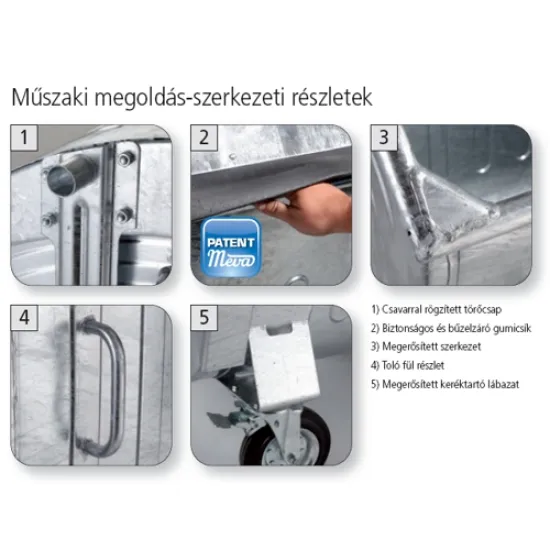 Műszaki megoldás-szerkezeti részletek

1

2

PATENT Meva

3

4

5

1) Csavarral rögzített törőcsap
2) Biztonságos és bűzelzáró gumicsík
3) Megerősített szerkezet
4) Toló fül részlet
5) Megerősített keréktartó lábazat