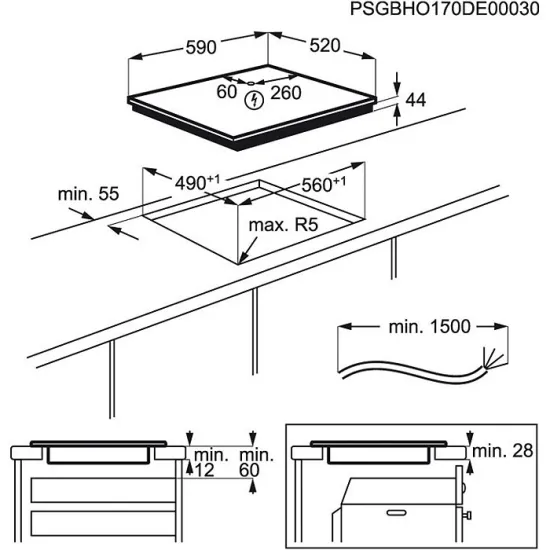 PSGBHO170DE00030

590

520

60

260

44

$490^{+1}$

$560^{+1}$

min. 55

max. R5

min. 1500

min. 12

min. 60

min. 28