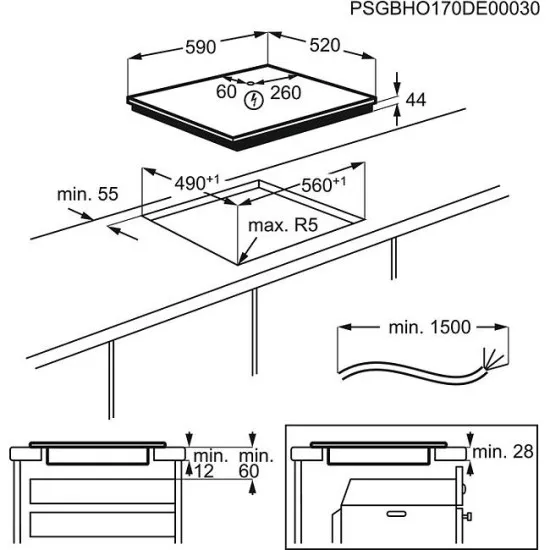 PSGBHO170DE00030

590

520

60

260

44

$490^{+1}$

$560^{+1}$

min. 55

max. R5

min. 1500

min. 12

min. 60

min. 28