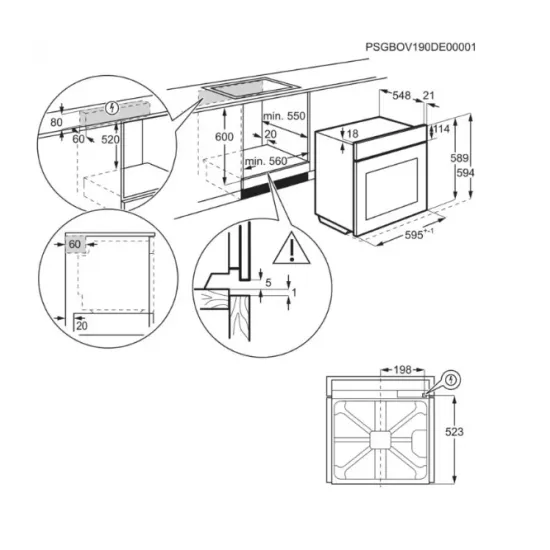 PSGBOV190DE00001

80
60
520
600
min. 550
20
min. 560
548
21
18
114
589
594
$595^{+-1}$
60
20
5
1
198
523