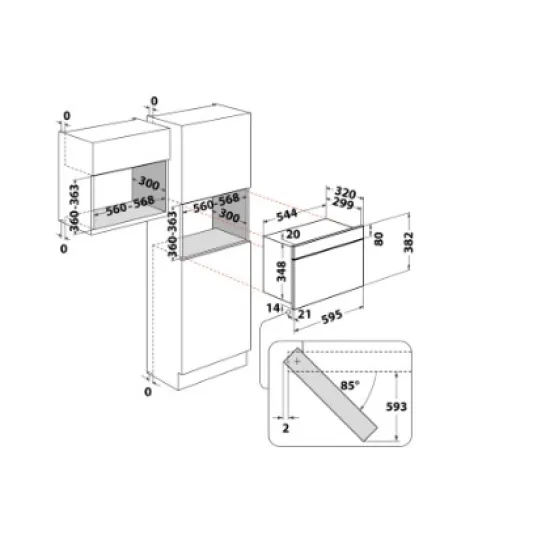 0
0
300
360-363
560-568
0
560-568
300
360-363
0
320
299
544
20
80
382
348
14
21
595
85°
593
2