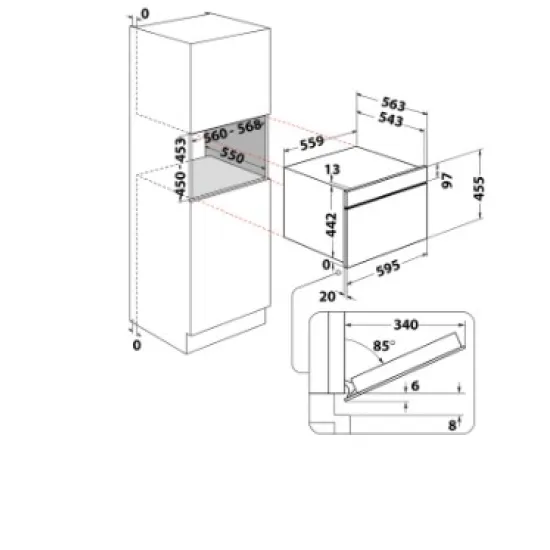 0
560 - 568
450 - 453
550
0
563
543
559
13
97
455
442
0
595
20
340
85°
6
8