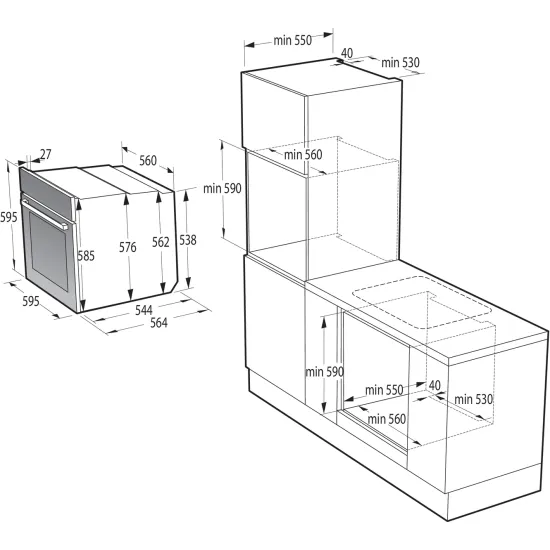 27
560
595
585
576
562
538
595
544
564
min 550
40
min 530
min 560
min 590
min 590
min 550
40
min 530
min 560