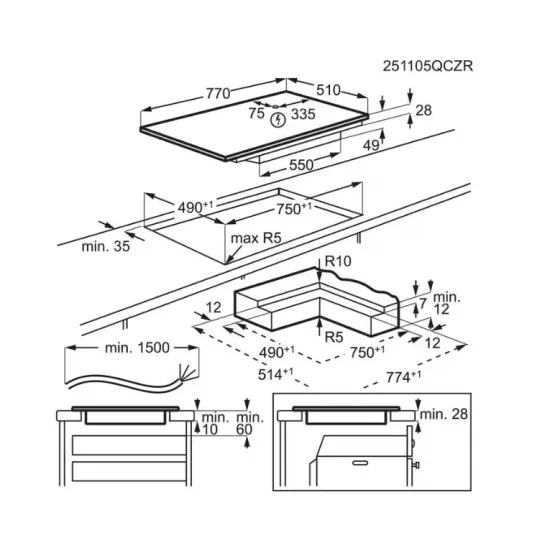 251105QCZR

770
510
75
335
28
49
550

$490^{+1}$
$750^{+1}$
min. 35
max R5

R10
12
7
min. 12
R5
12
$490^{+1}$
$750^{+1}$
$514^{+1}$
$774^{+1}$

min. 1500

min. 10
min. 60

min. 28