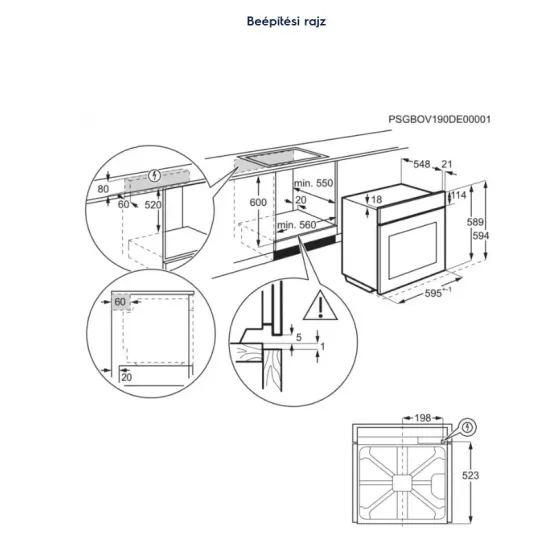 Beépítési rajz

PSGBOV190DE00001

80
60
520
600
min. 550
20
min. 560
548
21
18
114
589
594
$595^{+-1}$
60
20
5
1
198
523