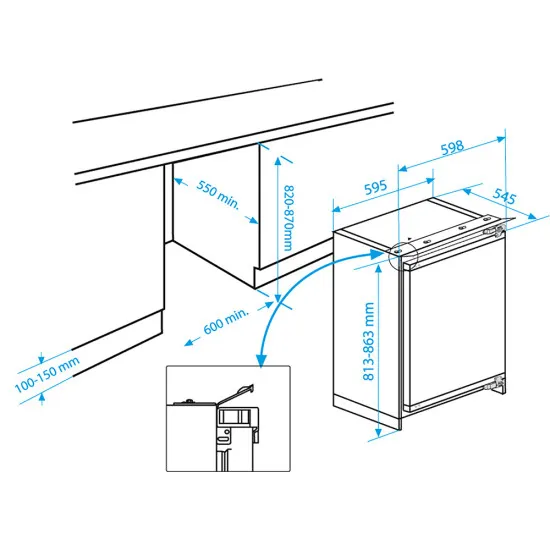 550 min.

820-870mm

600 min.

100-150 mm

598

595

545

813-863 mm