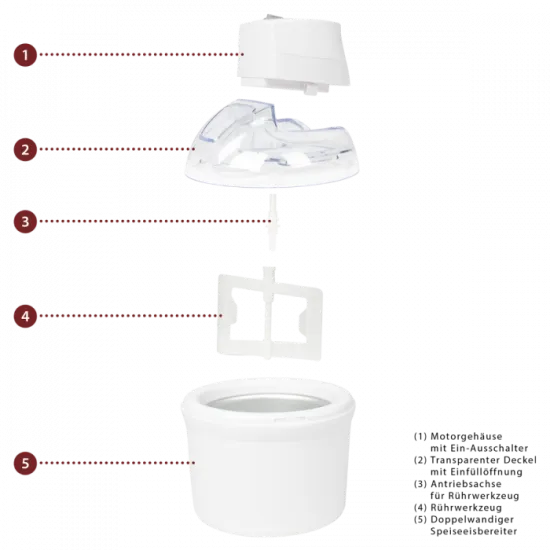 1

2

3

4

5

(1) Motorgehäuse mit Ein-Ausschalter
(2) Transparenter Deckel mit Einfüllöffnung
(3) Antriebsachse für Rührwerkzeug
(4) Rührwerkzeug
(5) Doppelwandiger Speiseeisbereiter