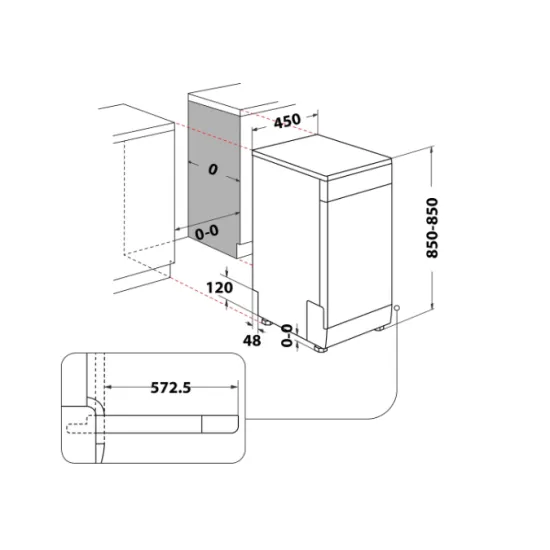 450
0
0-0
850-850
120
48
0-0
572.5