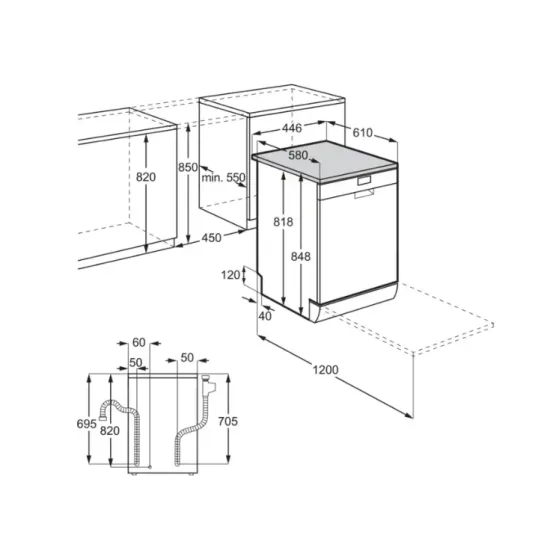 446
610
580
820
850
min. 550
818
848
450
120
40
1200
60
50
50
695
820
705