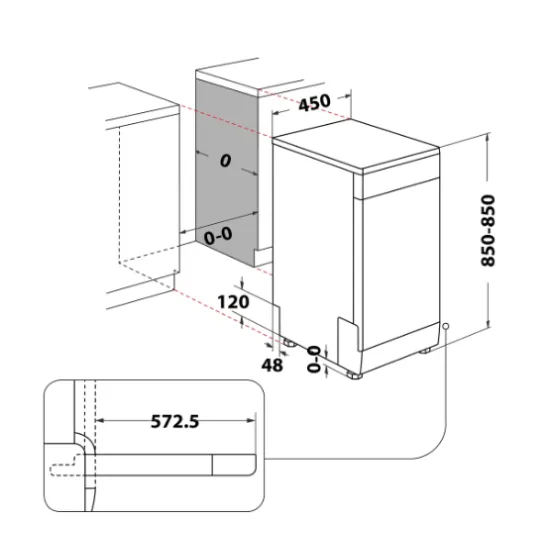 450

0

0-0

850-850

120

48

0-0

572.5