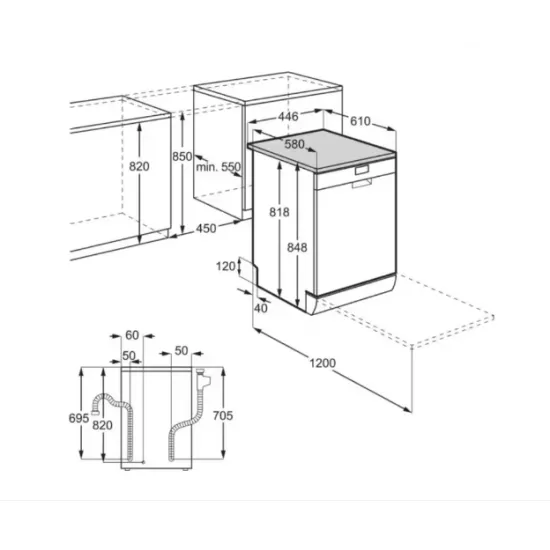 446
610
580
820
850
min. 550
818
848
450
120
40
1200
60
50
50
695
820
705