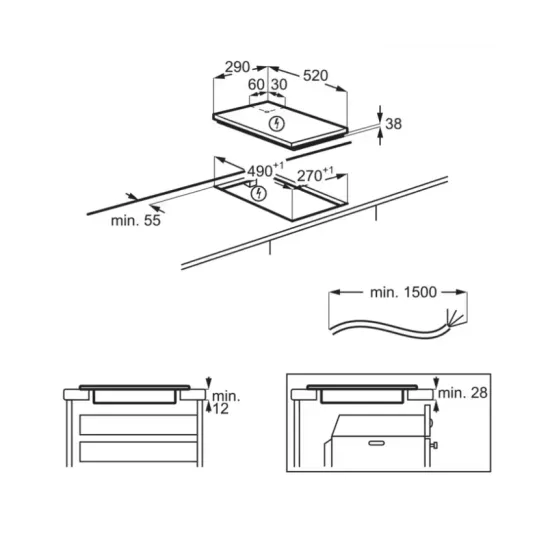 290
520
60
30
38
$490^{+1}$
$270^{+1}$
min. 55
min. 1500
min.
12
min. 28