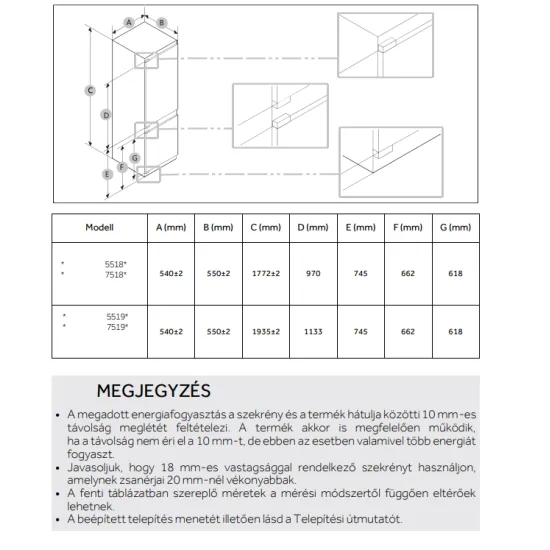 A
B
C
D
E
F
G

| Modell | A (mm) | B (mm) | C (mm) | D (mm) | E (mm) | F (mm) | G (mm) |
|---|---|---|---|---|---|---|---|
| * 5518* * 7518* | 540±2 | 550±2 | 1772±2 | 970 | 745 | 662 | 618 |
| * 5519* * 7519* | 540±2 | 550±2 | 1935±2 | 1133 | 745 | 662 | 618 |

MEGJEGYZÉS

• A megadott energiafogyasztás a szekrény és a termék hátulja közötti 10 mm-es távolság meglétét feltételezi. A termék akkor is megfelelően működik, ha a távolság nem éri el a 10 mm-t, de ebben az esetben valamivel több energiát fogyaszt.
• Javasoljuk, hogy 18 mm-es vastagsággal rendelkező szekrényt használjon, amelynek zsanérjai 20 mm-nél vékonyabbak.
• A fenti táblázatban szereplő méretek a mérési módszertől függően eltérőek lehetnek.
• A beépített telepítés menetét illetően lásd a Telepítési útmutatót.