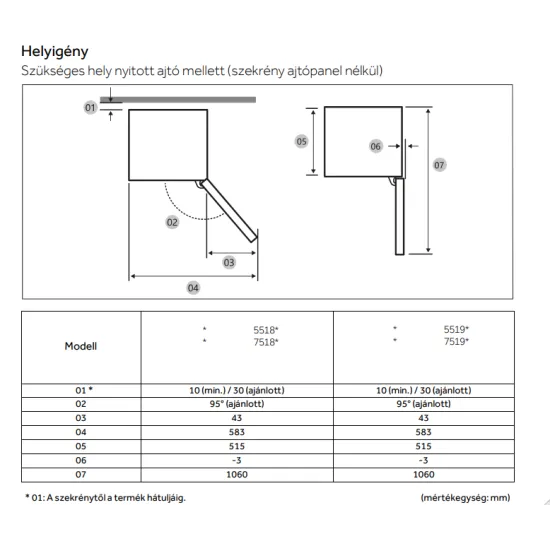 Helyigény
Szükséges hely nyitott ajtó mellett (szekrény ajtópanel nélkül)

01
02
03
04
05
06
07

| Modell | * 5518* * 7518* | * 5519* * 7519* |
|---|---|---|
| 01 * | 10 (min.) / 30 (ajánlott) | 10 (min.) / 30 (ajánlott) |
| 02 | 95° (ajánlott) | 95° (ajánlott) |
| 03 | 43 | 43 |
| 04 | 583 | 583 |
| 05 | 515 | 515 |
| 06 | -3 | -3 |
| 07 | 1060 | 1060 |

* 01: A szekrénytől a termék hátuljáig.
(mértékegység: mm)