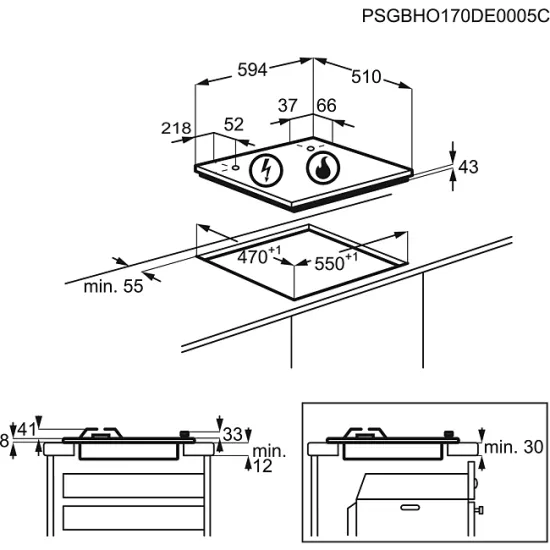 PSGBHO170DE0005C

594
510
37
66
218
52
43
$470^{+1}$
$550^{+1}$
min. 55

8
41
33
min.
12

min. 30