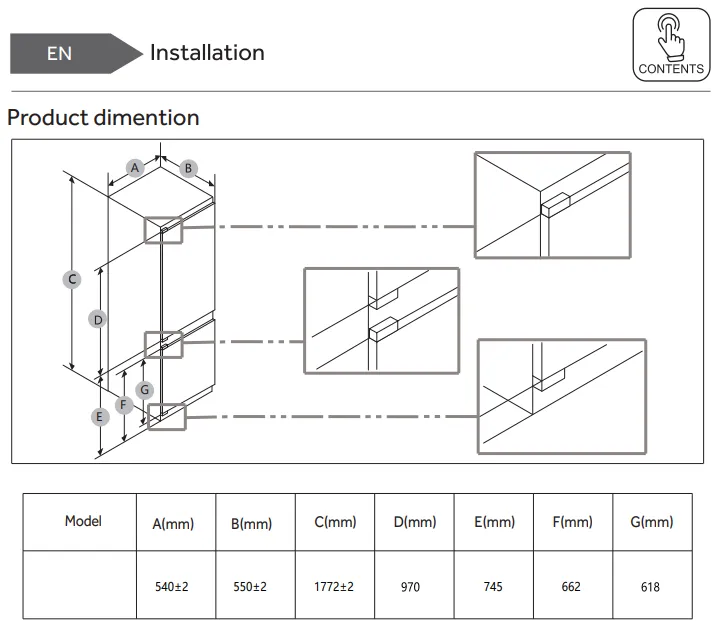 EN Installation

CONTENTS

Product dimention

A B C D E F G

| Model | A(mm) | B(mm) | C(mm) | D(mm) | E(mm) | F(mm) | G(mm) |
|---|---|---|---|---|---|---|---|
| | 540±2 | 550±2 | 1772±2 | 970 | 745 | 662 | 618 |