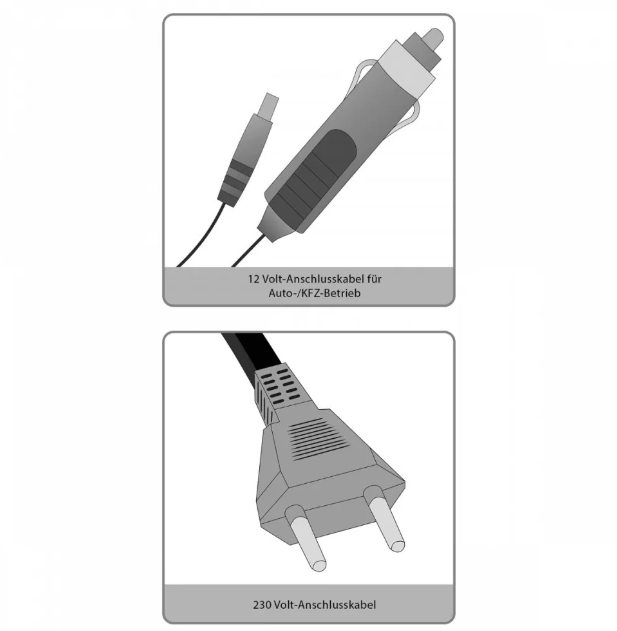 12 Volt-Anschlusskabel für Auto-/KFZ-Betrieb

230 Volt-Anschlusskabel